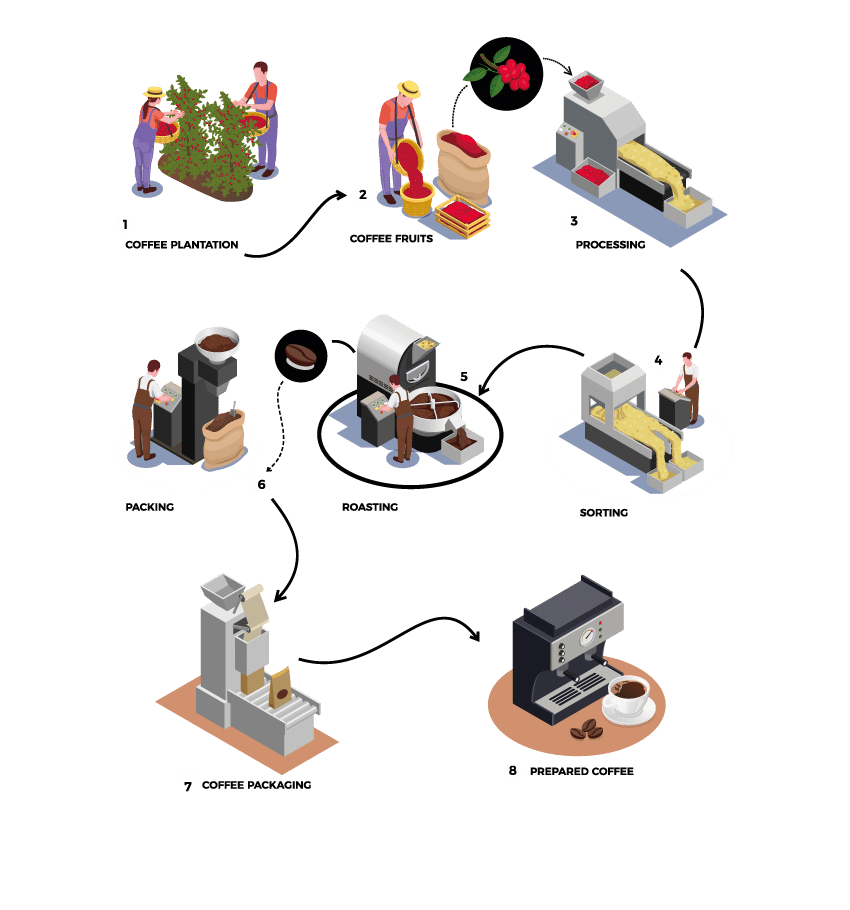 1
COFFEE PLANTATION

2
COFFEE FRUITS

3
PROCESSING

4
SORTING

5
ROASTING

6
PACKING

7 COFFEE PACKAGING

8 PREPARED COFFEE